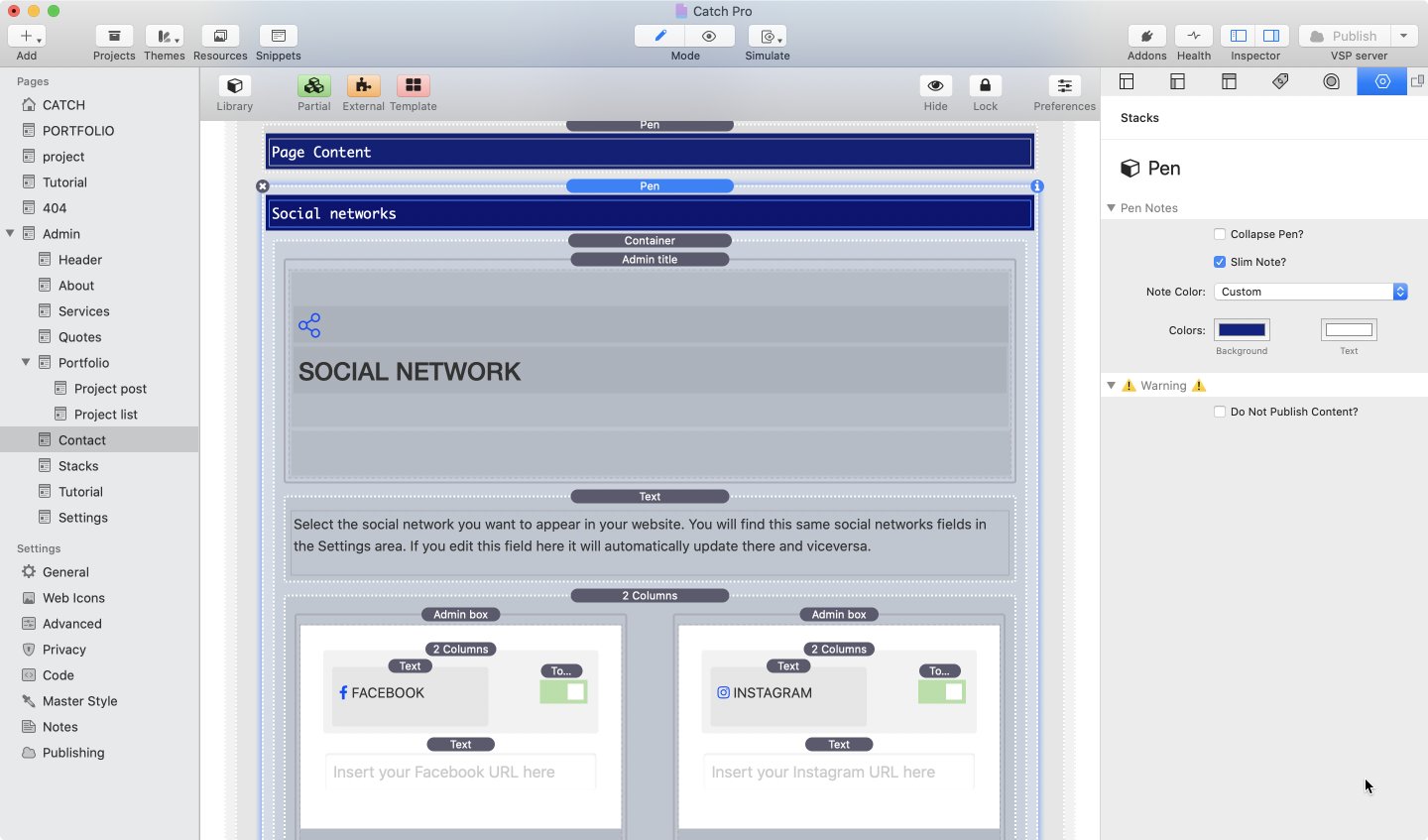 Catch Pro

Add
Projects
Themes
Resources
Snippets
Mode
Simulate
Addons
Health
Inspector
Publish
VSP server

Pages
CATCH
PORTFOLIO
project
Tutorial
404
Admin
Header
About
Services
Quotes
Portfolio
Project post
Project list
Contact
Stacks
Tutorial
Settings

Settings
General
Web Icons
Advanced
Privacy
Code
Master Style
Notes
Publishing

Library
Partial
External
Template
Hide
Lock
Preferences

Pen
Page Content
Pen
Social networks
Container
Admin title
SOCIAL NETWORK
Text
Select the social network you want to appear in your website. You will find this same social networks fields in the Settings area. If you edit this field here it will automatically update there and viceversa.
2 Columns
Admin box
2 Columns
Text
To...
FACEBOOK
Text
Insert your Facebook URL here
Admin box
2 Columns
Text
To...
INSTAGRAM
Text
Insert your Instagram URL here

Stacks
Pen
Pen Notes
Collapse Pen?
Slim Note?
Note Color:
Custom
Colors:
Background
Text
Warning
Do Not Publish Content?